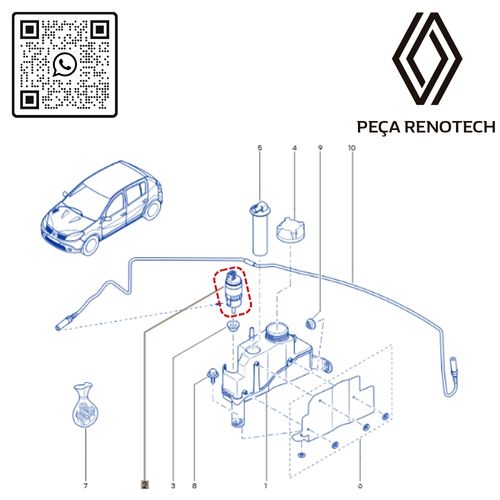 PEÇA RENOTECH

5
4
9
10

7
2
3
8
1
6